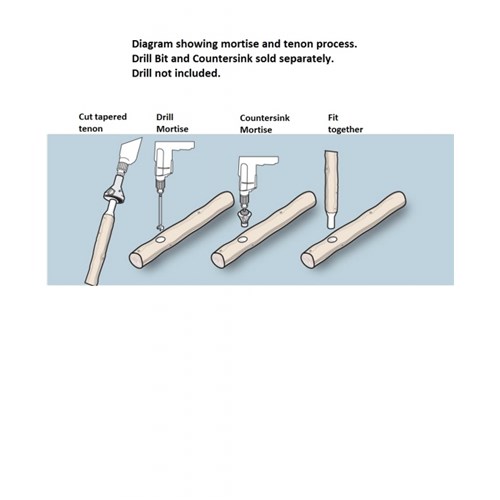 Diagram showing mortise and tenon process.
Drill Bit and Countersink sold separately.
Drill not included.

Cut tapered tenon

Drill Mortise

Countersink Mortise

Fit together