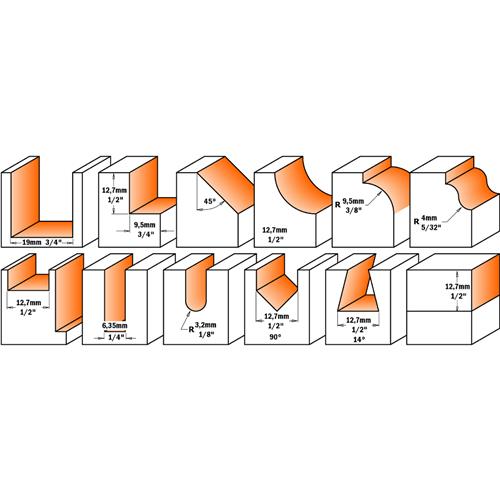 19mm 3/4"

12,7mm
1/2"
9,5mm
3/4"

45°

12,7mm
1/2"

R 9,5mm
3/8"

R 4mm
5/32"

12,7mm
1/2"

6,35mm
1/4"

R 3,2mm
1/8"

12,7mm
1/2"
90°

12,7mm
1/2"
14°

12,7mm
1/2"