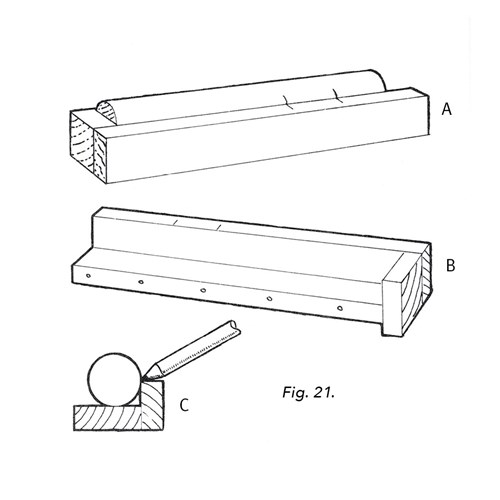 A

B

C

Fig. 21.