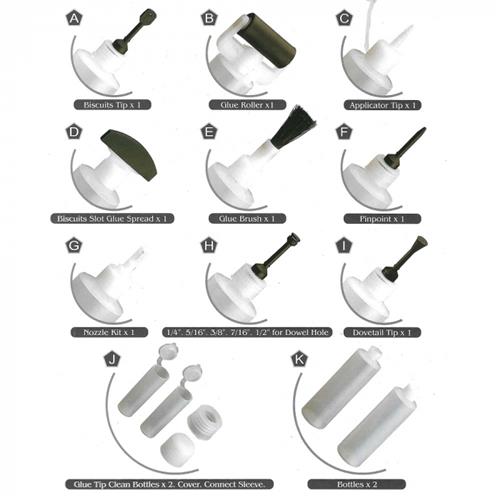 A
Biscuits Tip x 1

B
Glue Roller x1

C
Applicator Tip x 1

D
Biscuits Slot Glue Spread x 1

E
Glue Brush x 1

F
Pinpoint x 1

G
Nozzle Kit x 1

H
1/4". 5/16". 3/8". 7/16". 1/2" for Dowel Hole

I
Dovetail Tip x 1

J
Glue Tip Clean Bottles x 2. Cover. Connect Sleeve.

K
Bottles x 2