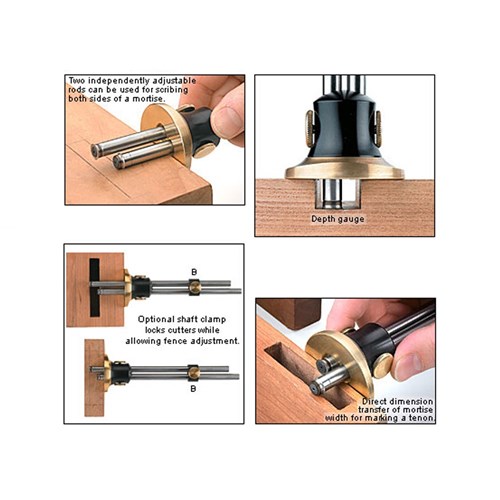 Two independently adjustable rods can be used for scribing both sides of a mortise.

Depth gauge

B

Optional shaft clamp locks cutters while allowing fence adjustment.

B

Direct dimension transfer of mortise width for marking a tenon.