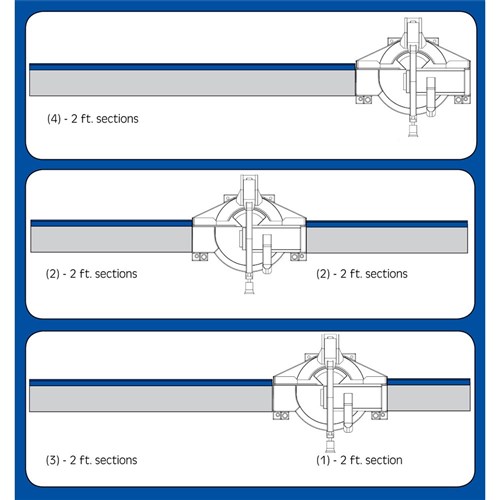 (4) - 2 ft. sections

(2) - 2 ft. sections

(2) - 2 ft. sections

(3) - 2 ft. sections

(1) - 2 ft. section